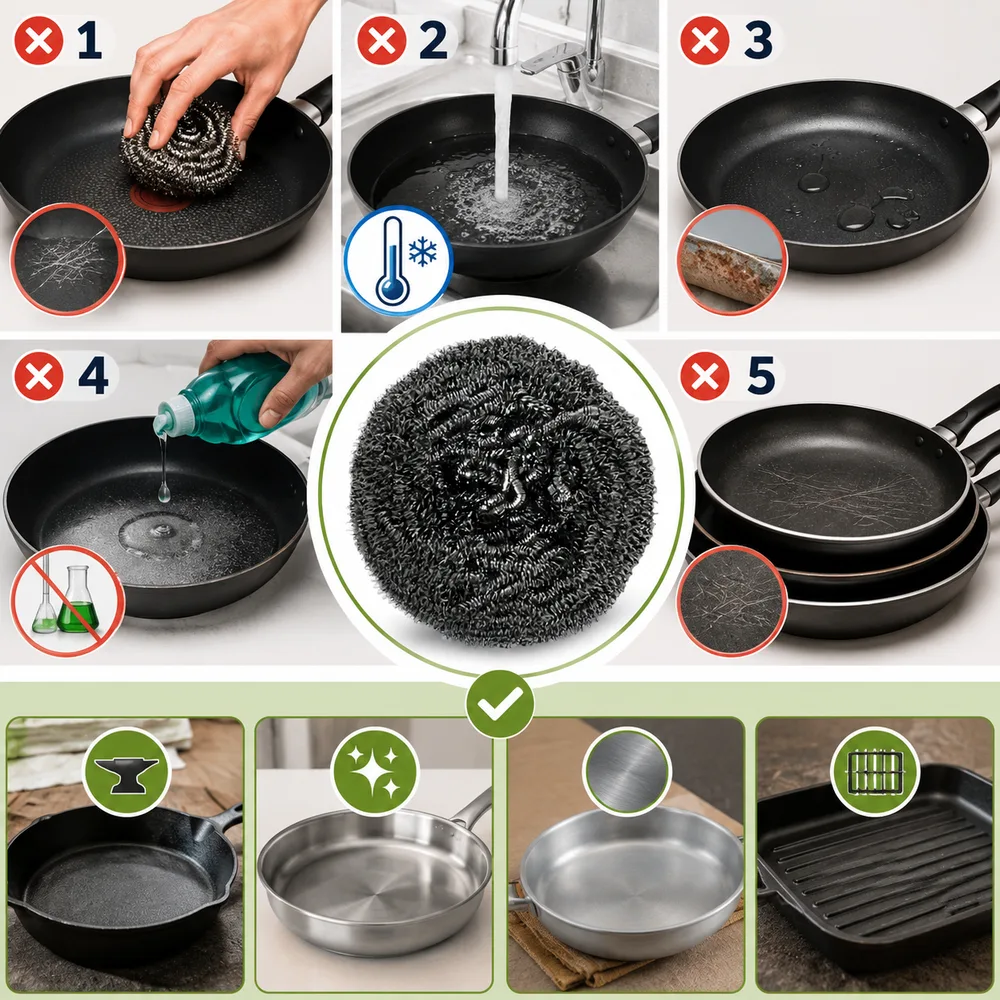 1
2
3
4
5